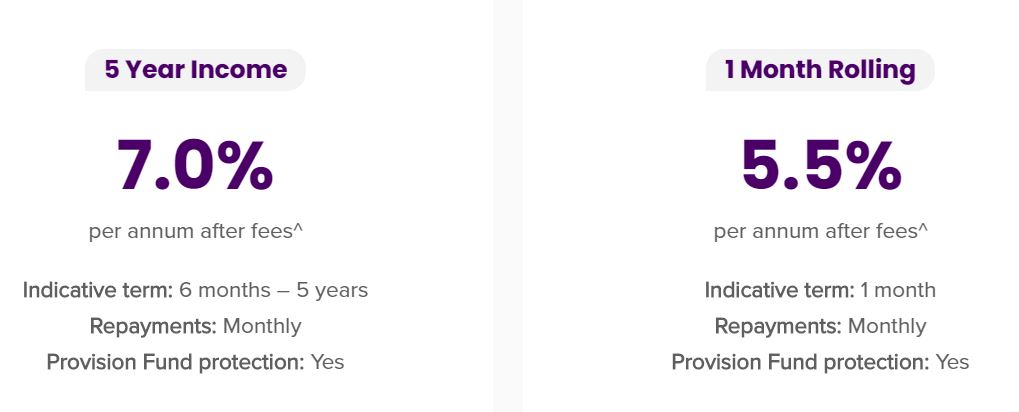 5 Year Income

7.0%

per annum after fees^

Indicative term: 6 months – 5 years
Repayments: Monthly
Provision Fund protection: Yes

1 Month Rolling

5.5%

per annum after fees^

Indicative term: 1 month
Repayments: Monthly
Provision Fund protection: Yes